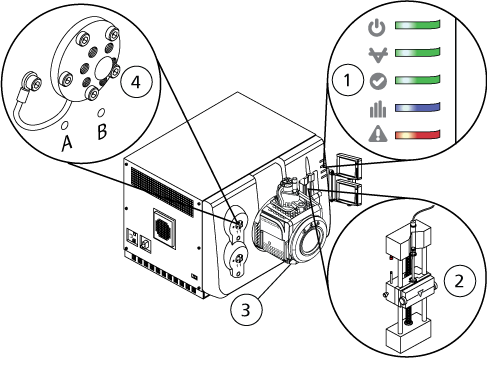 4

A B

1

2

3